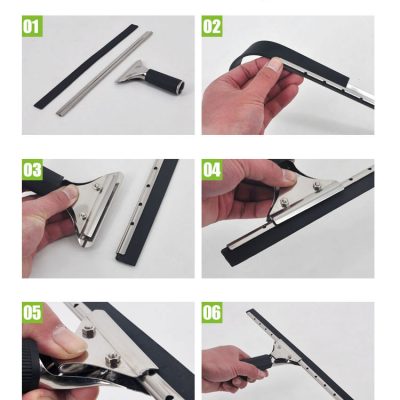 01

02

03

04

05

06